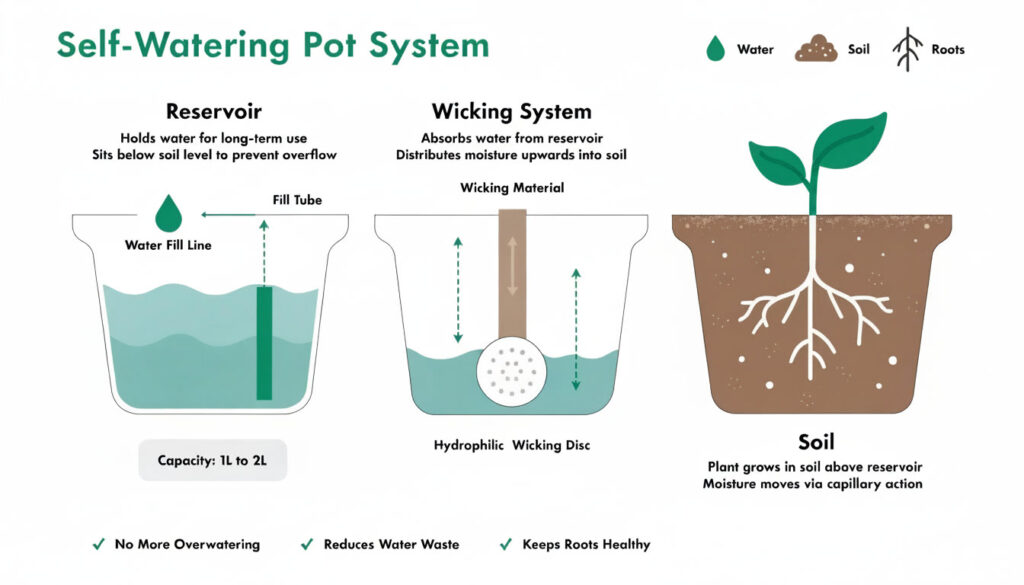 Self-Watering Pot System

Water Soil Roots

Reservoir
Holds water for long-term use
Sits below soil level to prevent overflow

Fill Tube
Water Fill Line

Capacity: 1L to 2L

Wicking System
Absorbs water from reservoir
Distributes moisture upwards into soil

Wicking Material

Hydrophilic Wicking Disc

Soil
Plant grows in soil above reservoir
Moisture moves via capillary action

✓ No More Overwatering ✓ Reduces Water Waste ✓ Keeps Roots Healthy